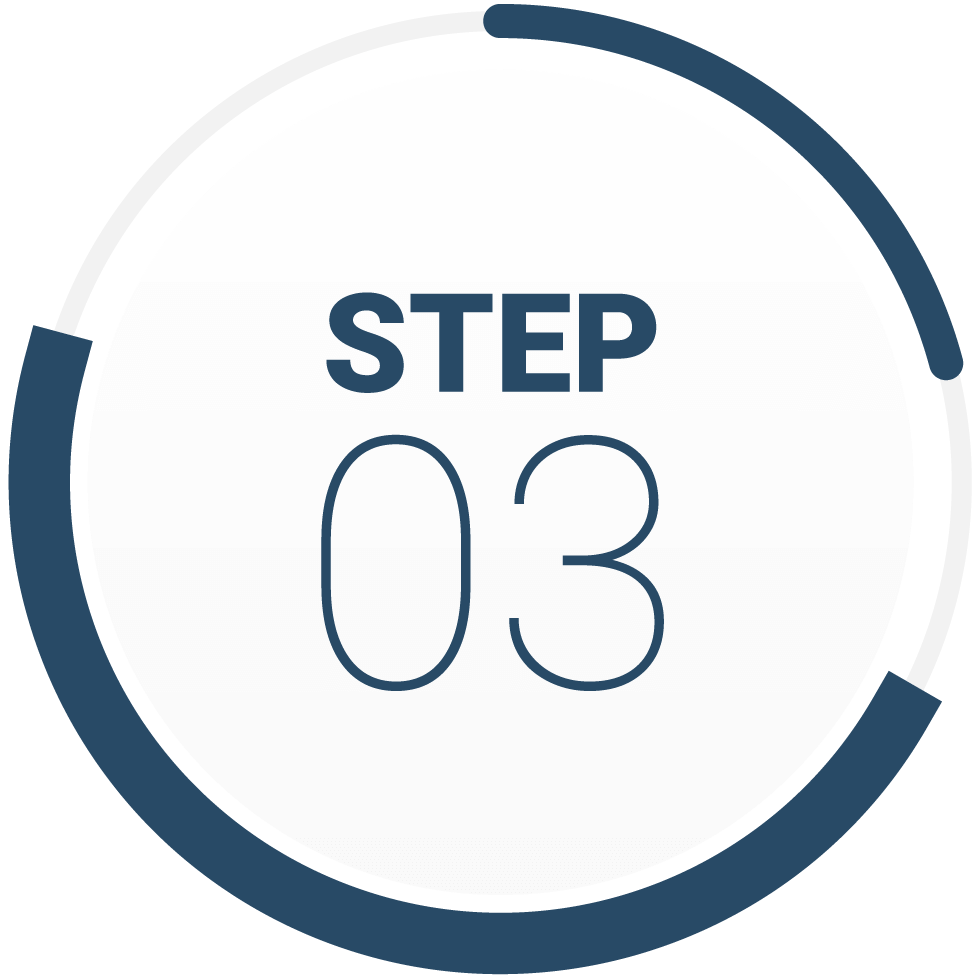 STEP
03