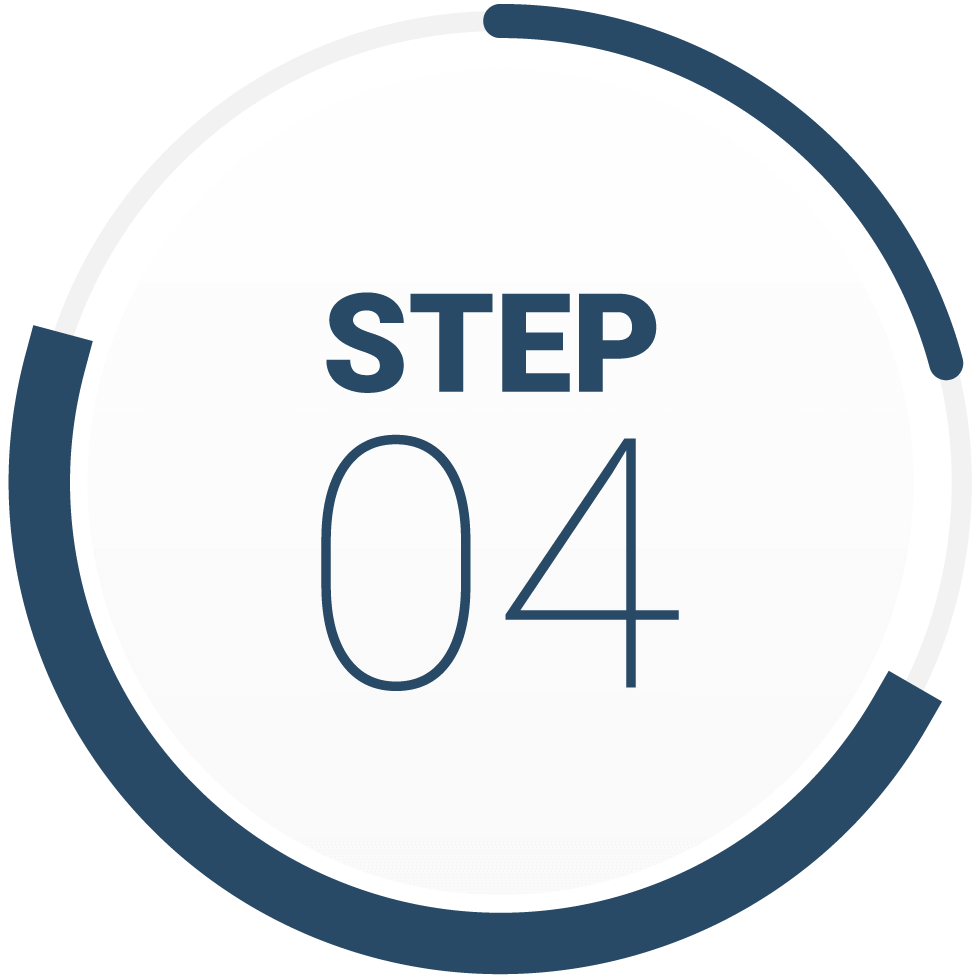 STEP
04